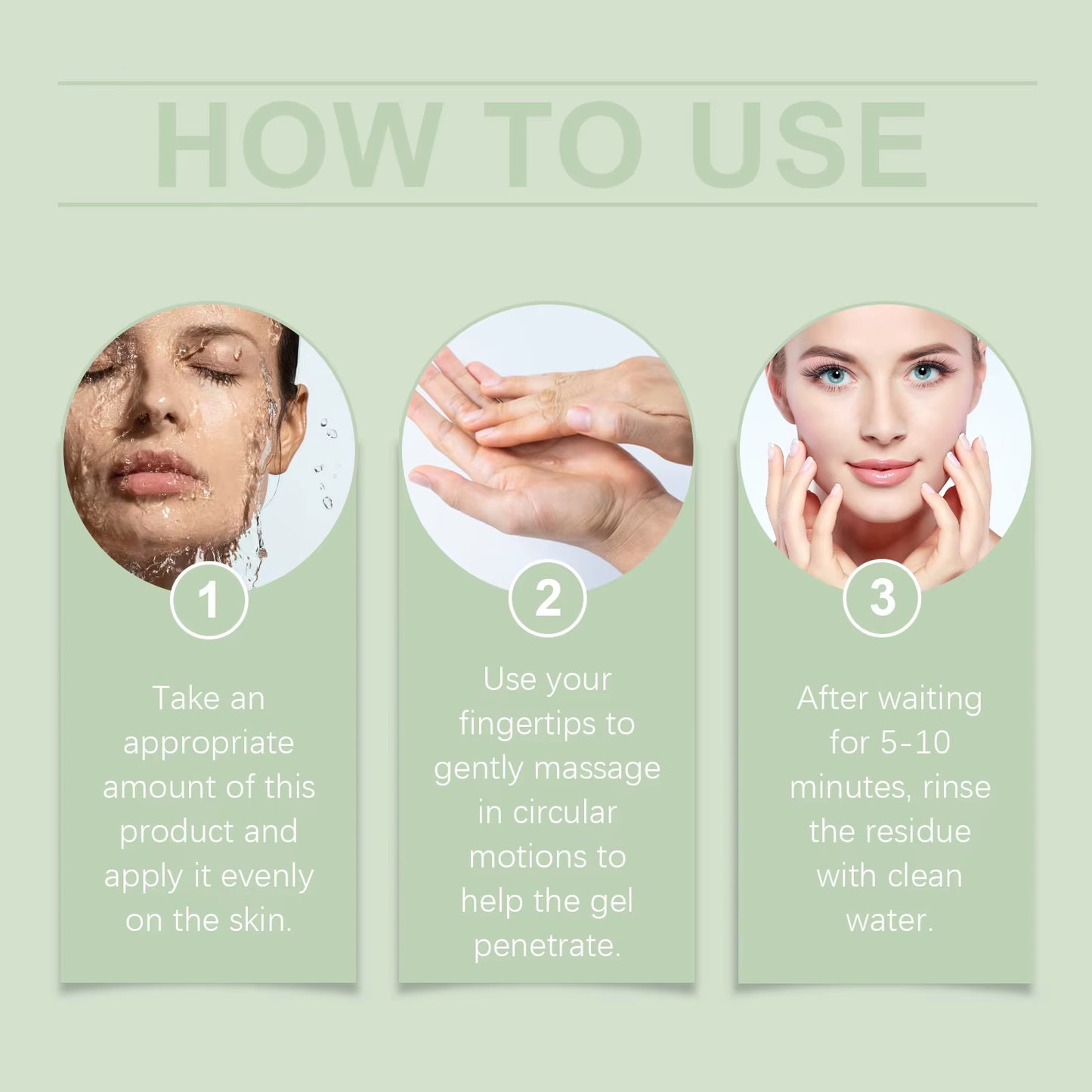 HOW TO USE

1

Take an appropriate amount of this product and apply it evenly on the skin.

2

Use your fingertips to gently massage in circular motions to help the gel penetrate.

3

After waiting for 5-10 minutes, rinse the residue with clean water.